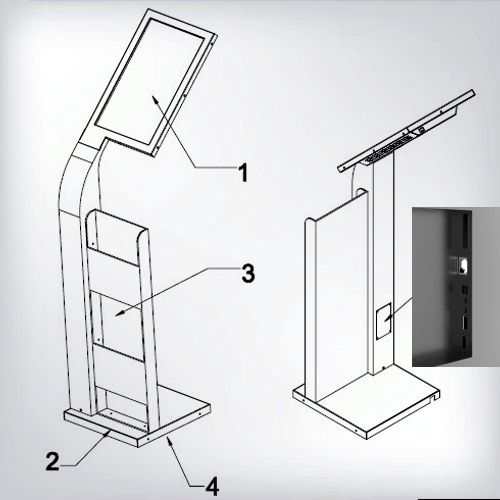 1
3
2
4