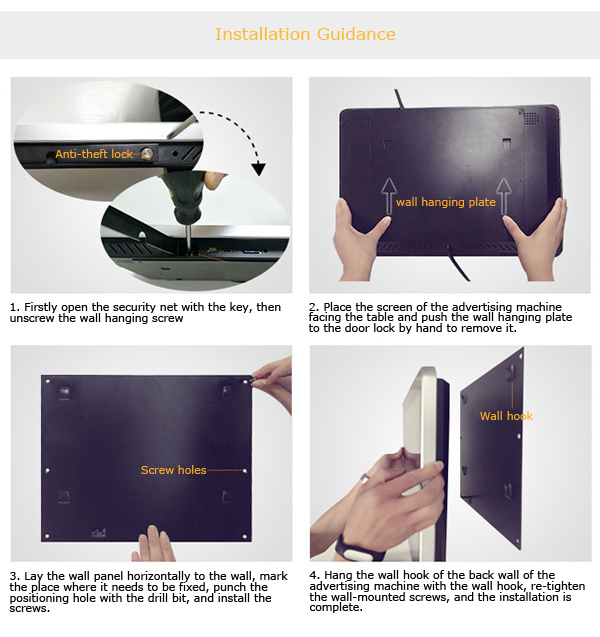 Installation Guidance

Anti-theft lock

1. Firstly open the security net with the key, then unscrew the wall hanging screw

wall hanging plate

2. Place the screen of the advertising machine facing the table and push the wall hanging plate to the door lock by hand to remove it.

Screw holes

3. Lay the wall panel horizontally to the wall, mark the place where it needs to be fixed, punch the positioning hole with the drill bit, and install the screws.

Wall hook

4. Hang the wall hook of the back wall of the advertising machine with the wall hook, re-tighten the wall-mounted screws, and the installation is complete.